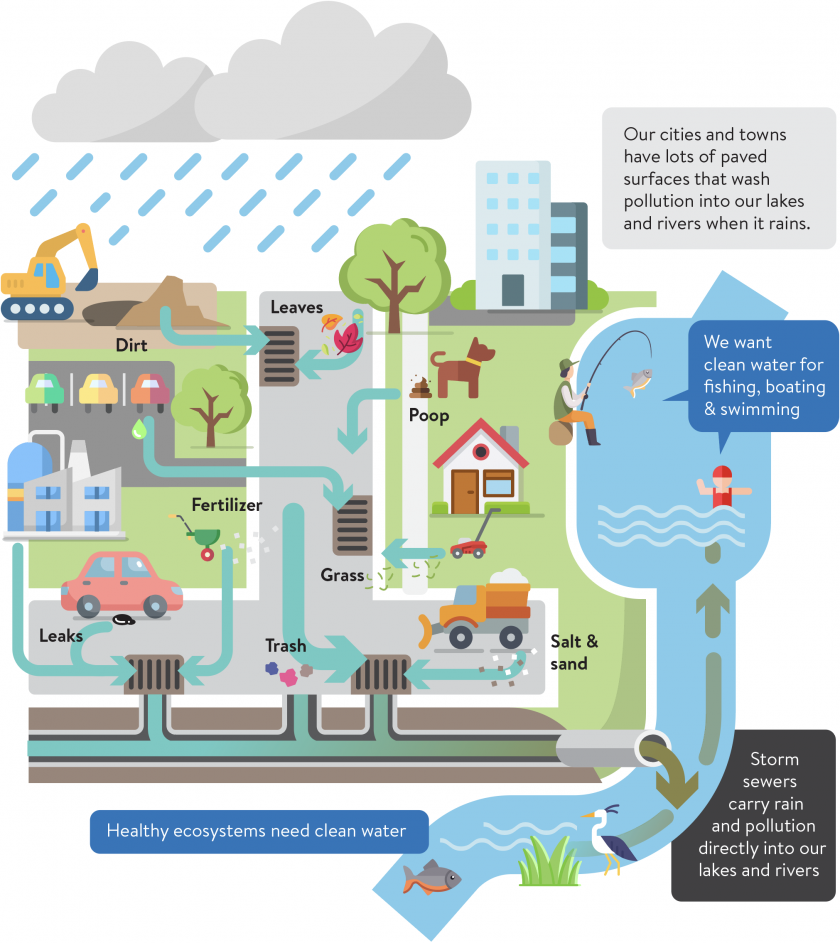 Our cities and towns have lots of paved surfaces that wash pollution into our lakes and rivers when it rains.

Leaves

Dirt

Poop

We want clean water for fishing, boating & swimming

Fertilizer

Grass

Leaks

Trash

Salt & sand

Storm sewers carry rain and pollution directly into our lakes and rivers

Healthy ecosystems need clean water